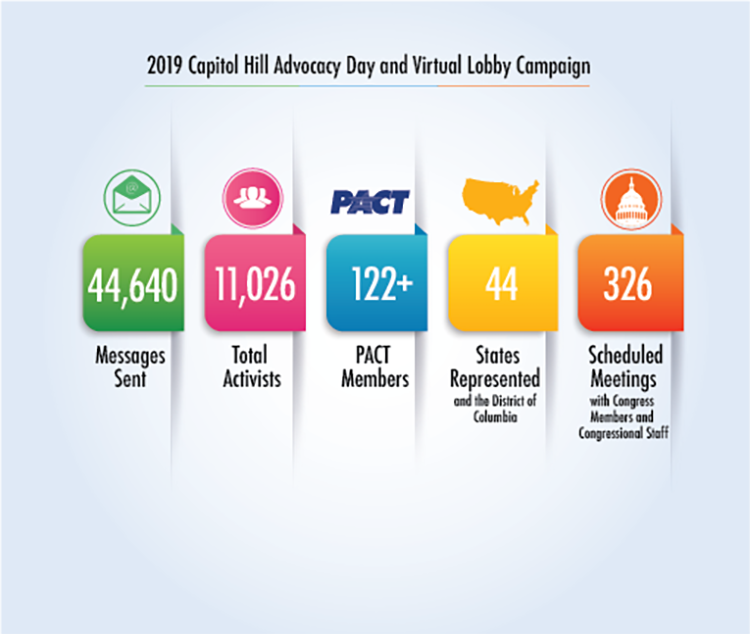 2019 Capitol Hill Advocacy Day and Virtual Lobby Campaign

44,640
Messages Sent

11,026
Total Activists

PACT
122+
PACT Members

44
States Represented
and the District of Columbia

326
Scheduled Meetings
with Congress Members and Congressional Staff